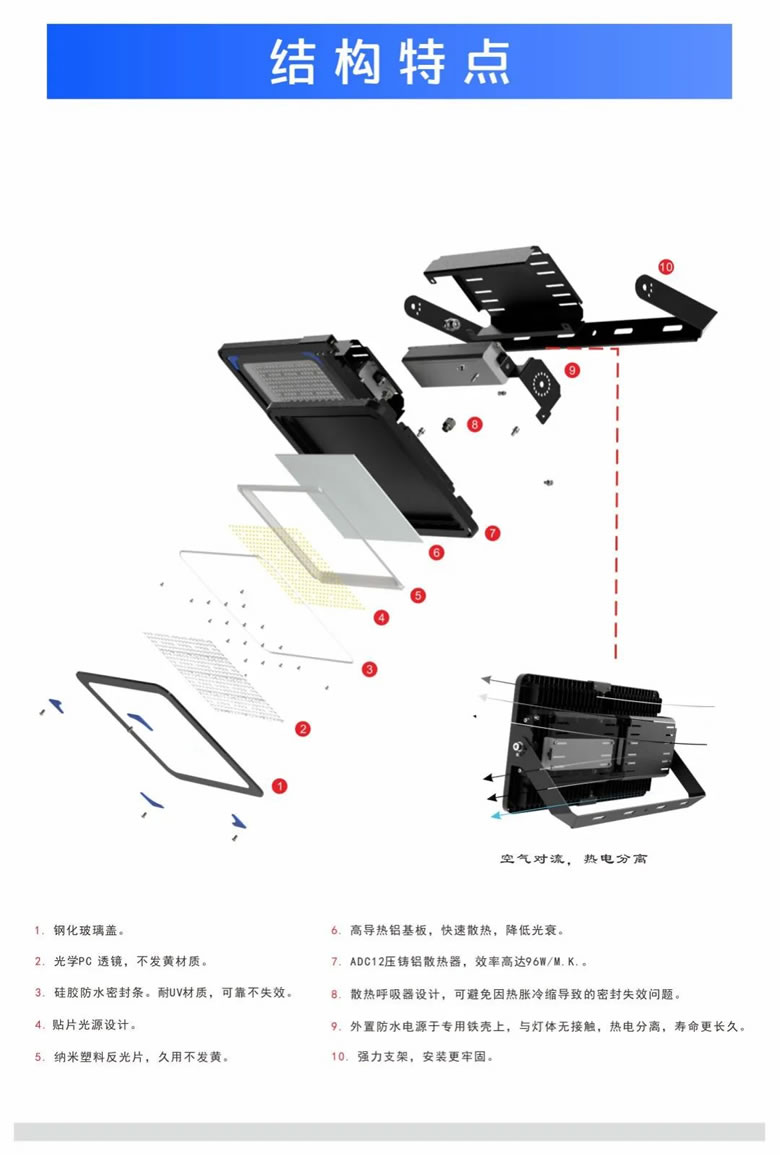 结构特点

10

9

8

7

6

5

4

3

2

1

空气对流，热电分离

1. 钢化玻璃盖。

2. 光学PC 透镜，不发黄材质。

3. 硅胶防水密封条。耐UV材质，可靠不失效。

4. 贴片光源设计。

5. 纳米塑料反光片，久用不发黄。

6. 高导热铝基板，快速散热，降低光衰。

7. ADC12压铸铝散热器，效率高达96W/M.K.。

8. 散热呼吸器设计，可避免因热胀冷缩导致的密封失效问题。

9. 外置防水电源于专用铁壳上，与灯体无接触，热电分离，寿命更长久。

10. 强力支架，安装更牢固。