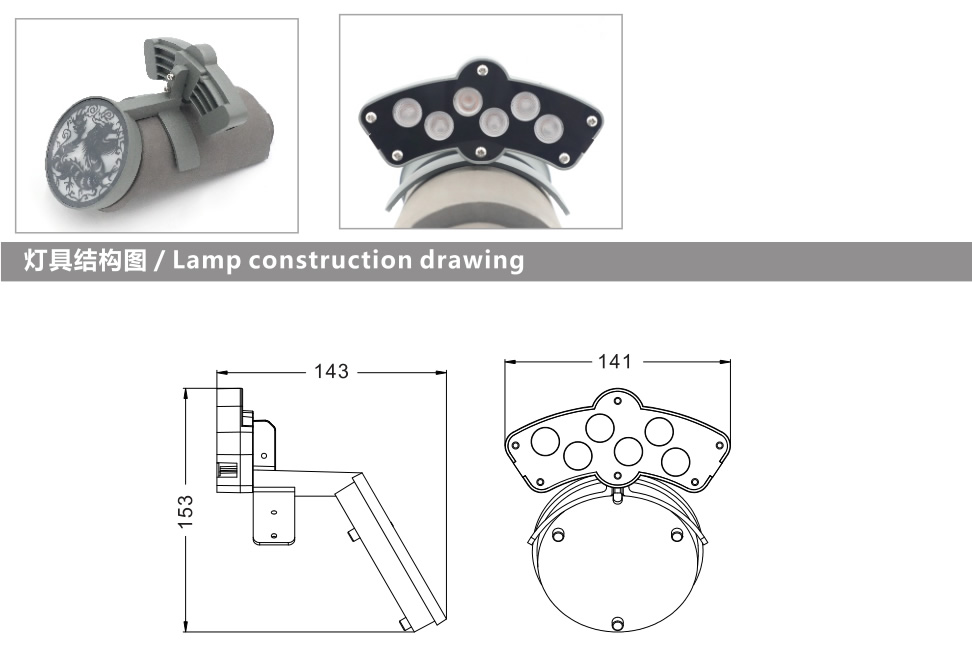 灯具结构图 / Lamp construction drawing

143

153

141